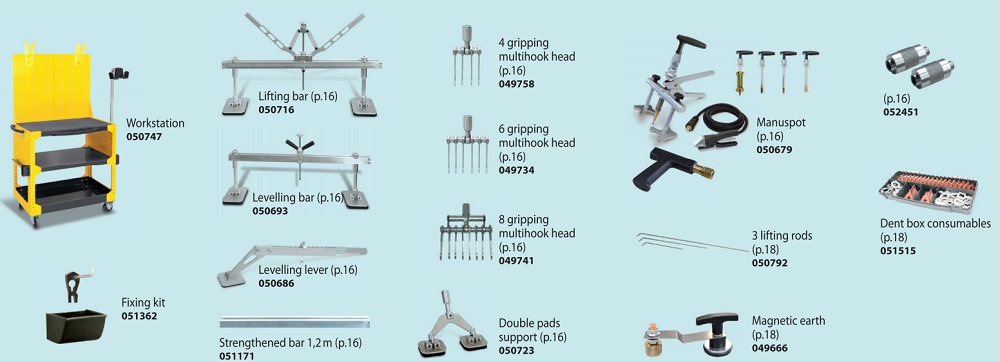 Workstation
050747

Fixing kit
051362

Lifting bar (p.16)
050716

Levelling bar (p.16)
050693

Levelling lever (p.16)
050686

Strengthened bar 1,2 m (p.16)
051171

4 gripping multihook head (p.16)
049758

6 gripping multihook head (p.16)
049734

8 gripping multihook head (p.16)
049741

Double pads support (p.16)
050723

Manuspot (p.16)
050679

3 lifting rods (p.18)
050792

Magnetic earth (p.18)
049666

(p.16)
052451

Dent box consumables (p.18)
051515